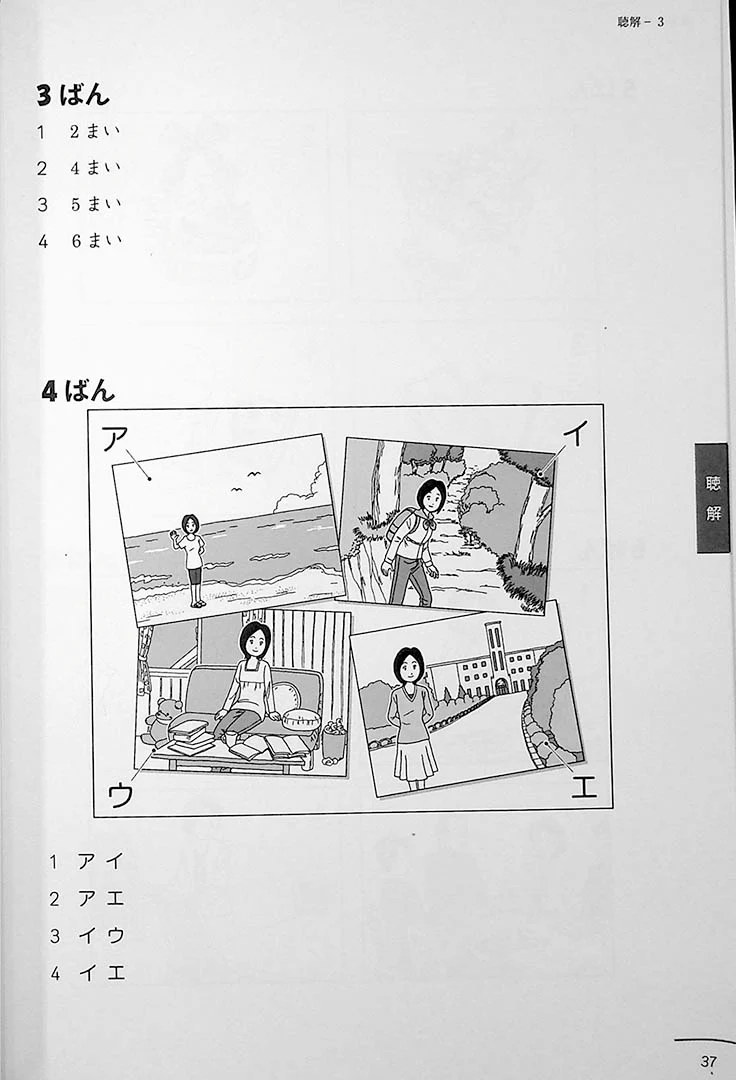 聴解－3

3ばん

1　2まい

2　4まい

3　5まい

4　6まい

4ばん

ア

イ

ウ

エ

聴解

1　アイ

2　アエ

3　イウ

4　イエ

37