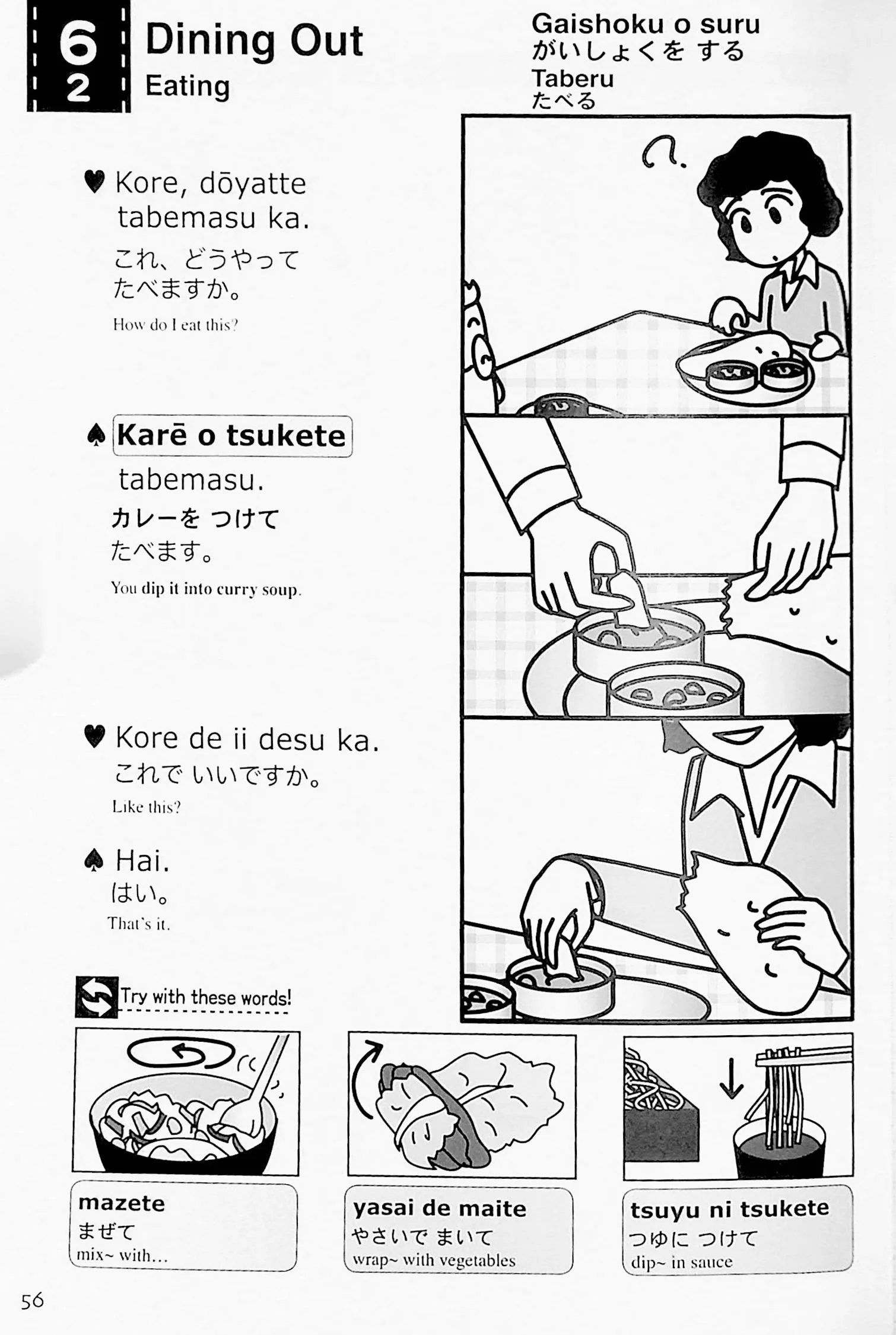 6
2
Dining Out
Eating

Gaishoku o suru
がいしょくを する
Taberu
たべる

♥ Kore, dōyatte tabemasu ka.
これ、どうやって たべますか。
How do I eat this?

♠ Karē o tsukete tabemasu.
カレーを つけて たべます。
You dip it into curry soup.

♥ Kore de ii desu ka.
これで いいですか。
Like this?

♠ Hai.
はい。
That's it.

Try with these words!

mazete
まぜて
mix~ with...

yasai de maite
やさいで まいて
wrap~ with vegetables

tsuyu ni tsukete
つゆに つけて
dip~ in sauce

56